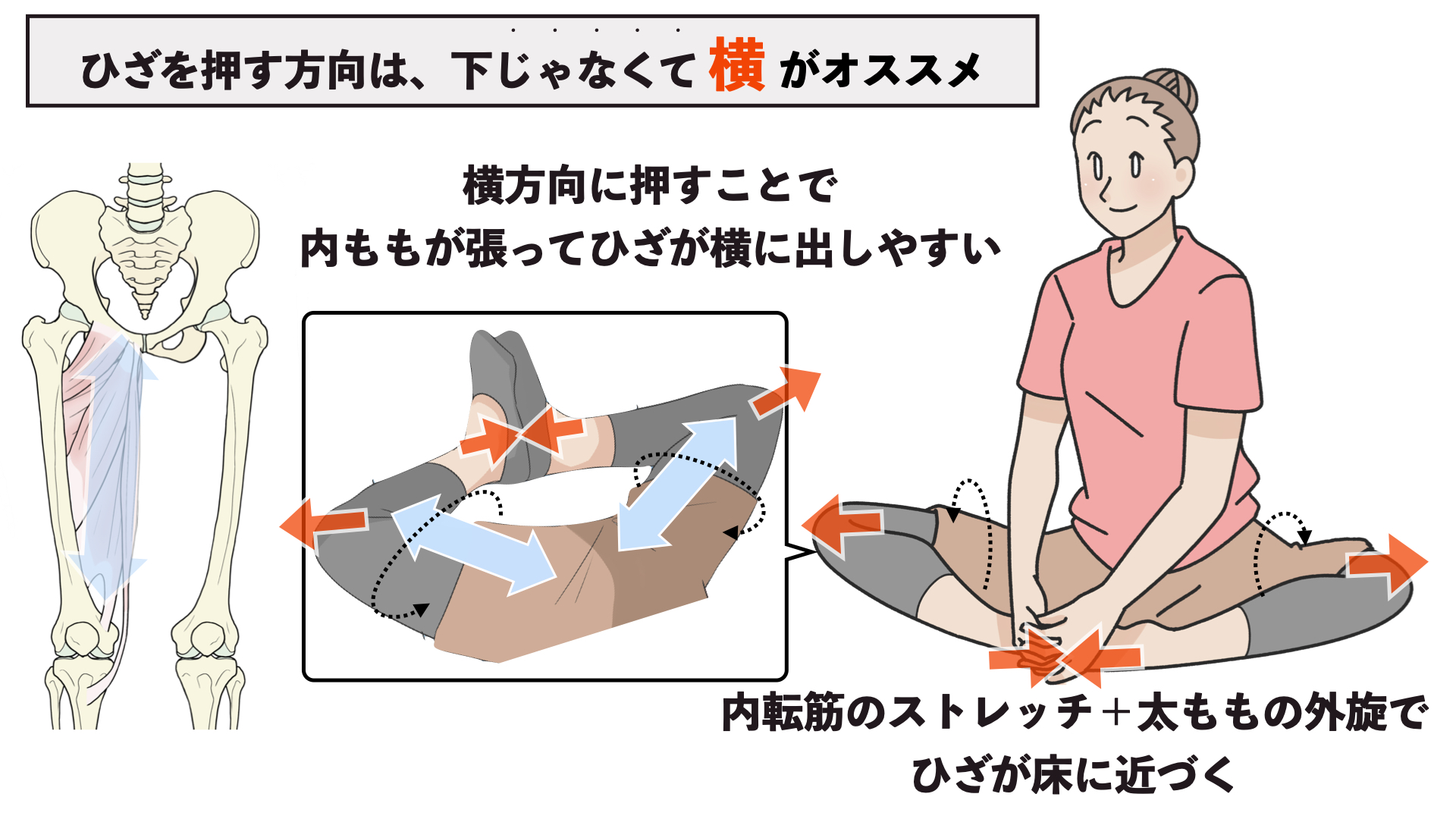 ひざを押す方向は、下じゃなくて 横 がオススメ

横方向に押すことで
内ももが張ってひざが横に出しやすい

内転筋のストレッチ＋太ももの外旋で
ひざが床に近づく