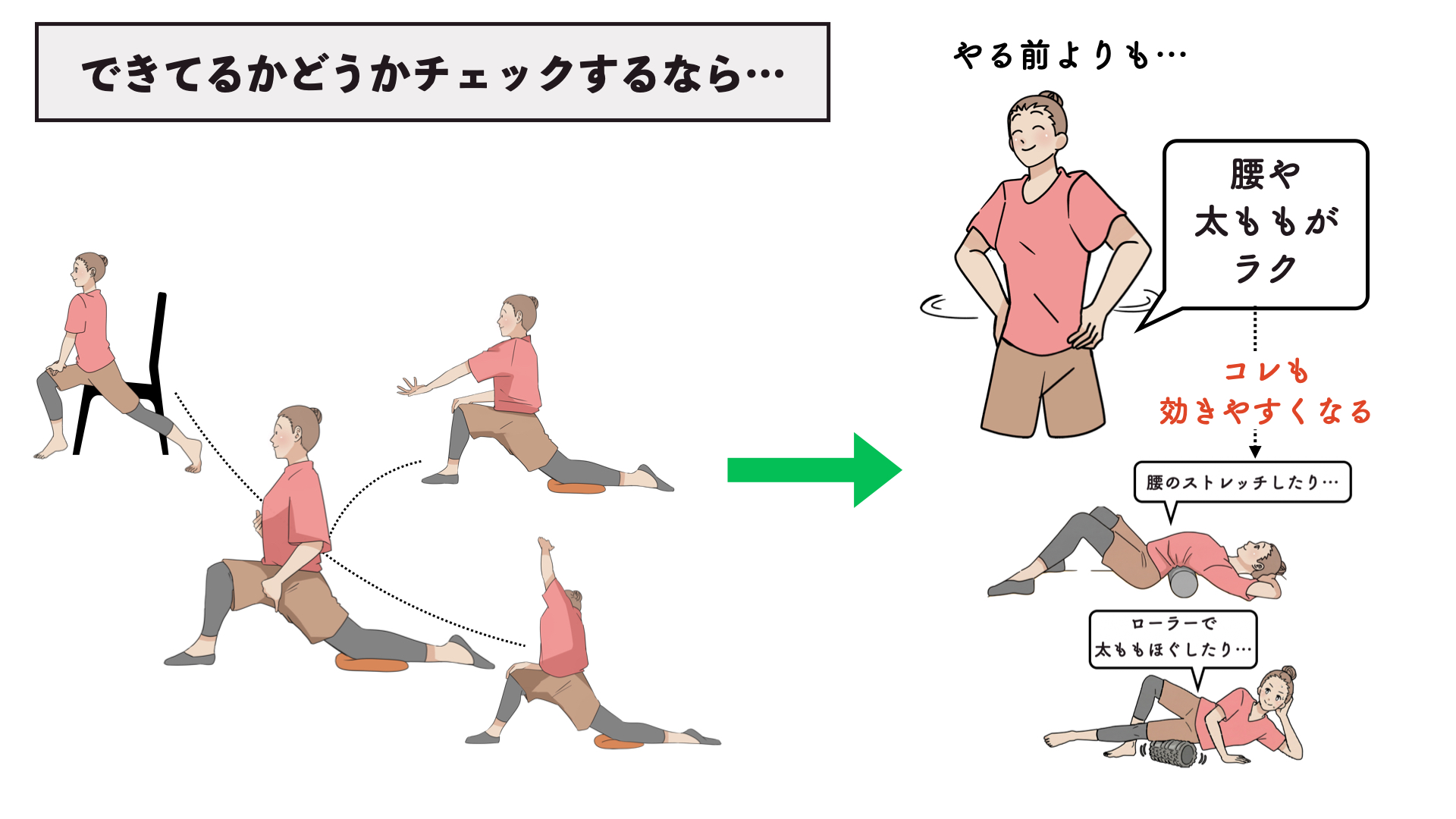 できてるかどうかチェックするなら…

やる前よりも…

腰や
太ももが
ラク

コレも
効きやすくなる

腰のストレッチしたり…

ローラーで
太ももほぐしたり…